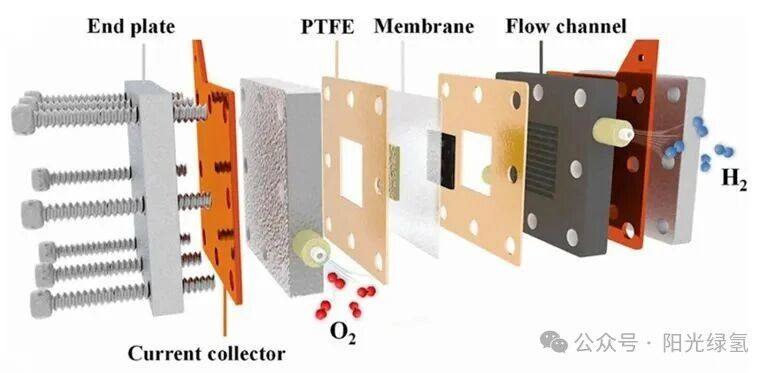 End plate

PTFE

Membrane

Flow channel

$H_2$

$O_2$

Current collector

公众号 · 阳光绿氢